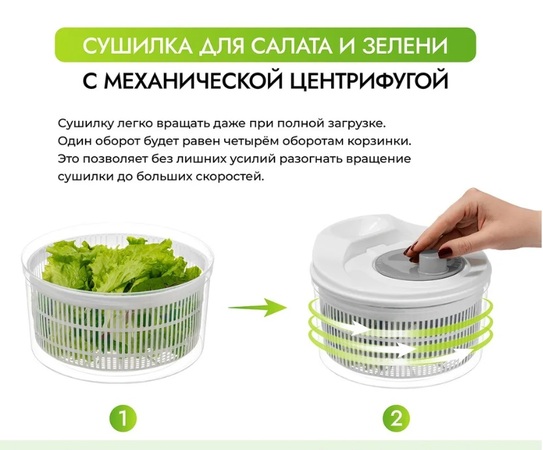 СУШИЛКА ДЛЯ САЛАТА И ЗЕЛЕНИ
С МЕХАНИЧЕСКОЙ ЦЕНТРИФУГОЙ

Сушилку легко вращать даже при полной загрузке. Один оборот будет равен четырём оборотам корзинки. Это позволяет без лишних усилий разогнать вращение сушилки до больших скоростей.

1

2