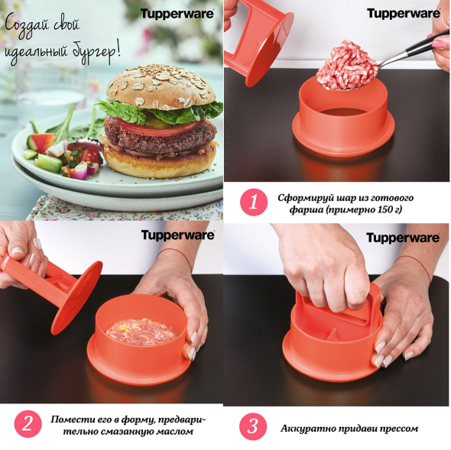 Создай свой идеальный бургер!

Tupperware

Tupperware

1 Сформируй шар из готового фарша (примерно 150 г)

Tupperware

Tupperware

2 Помести его в форму, предварительно смазанную маслом

3 Аккуратно придави прессом