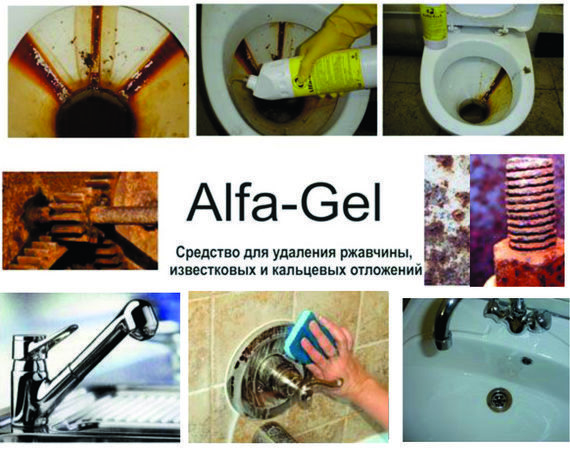 Alfa-Gel

Средство для удаления ржавчины, известковых и кальцевых отложений