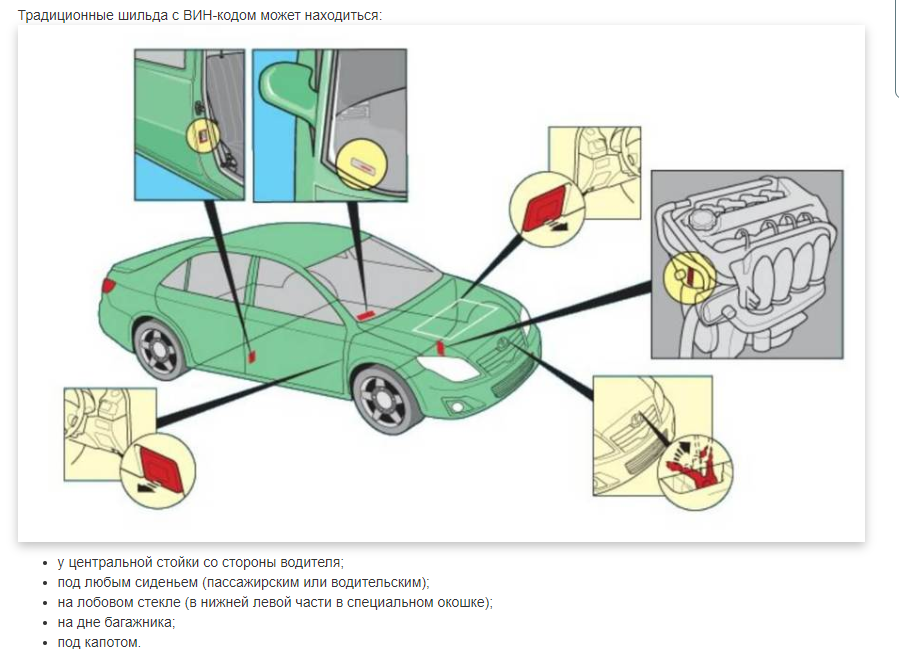 Традиционные шильда с ВИН-кодом может находиться:

- у центральной стойки со стороны водителя;
- под любым сиденьем (пассажирским или водительским);
- на лобовом стекле (в нижней левой части в специальном окошке);
- на дне багажника;
- под капотом.